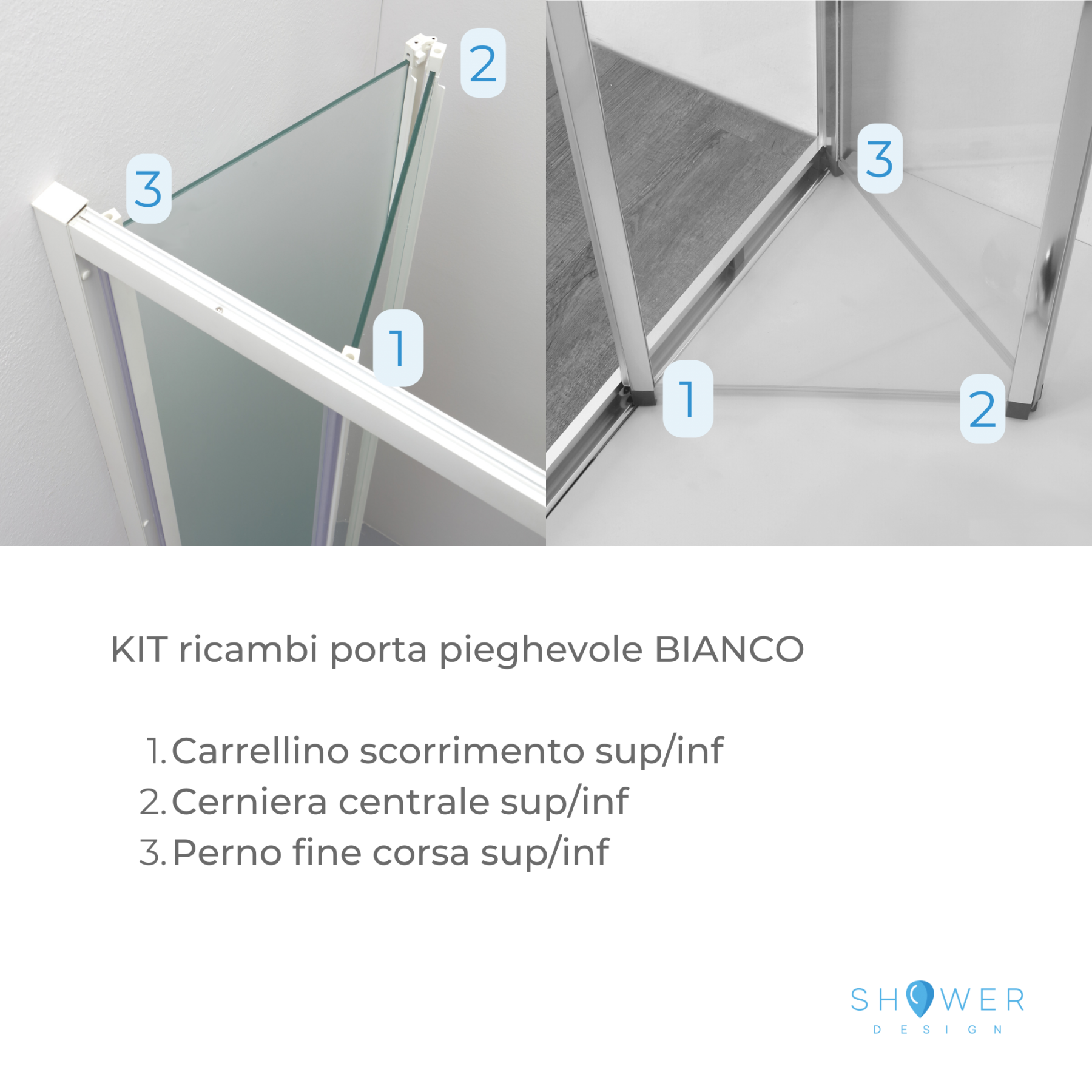 2

3

1

3

1

2

KIT ricambi porta pieghevole BIANCO

1. Carrellino scorrimento sup/inf
2. Cerniera centrale sup/inf
3. Perno fine corsa sup/inf

SHOWER
DESIGN